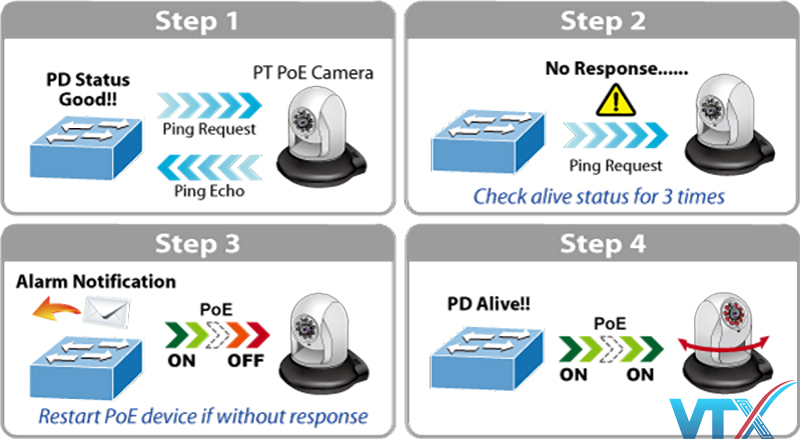 Step 1

PD Status Good!!

PT PoE Camera

Ping Request

Ping Echo

Step 2

No Response......

Ping Request

Check alive status for 3 times

Step 3

Alarm Notification

PoE

ON

OFF

Restart PoE device if without response

Step 4

PD Alive!!

PoE

ON

ON

VTX